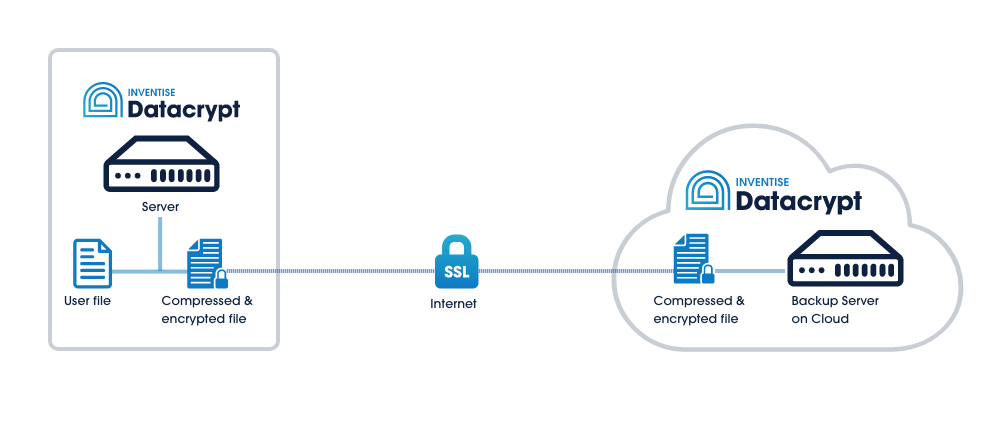 INVENTISE
Datacrypt

Server

User file

Compressed & encrypted file

SSL

Internet

INVENTISE
Datacrypt

Compressed & encrypted file

Backup Server on Cloud